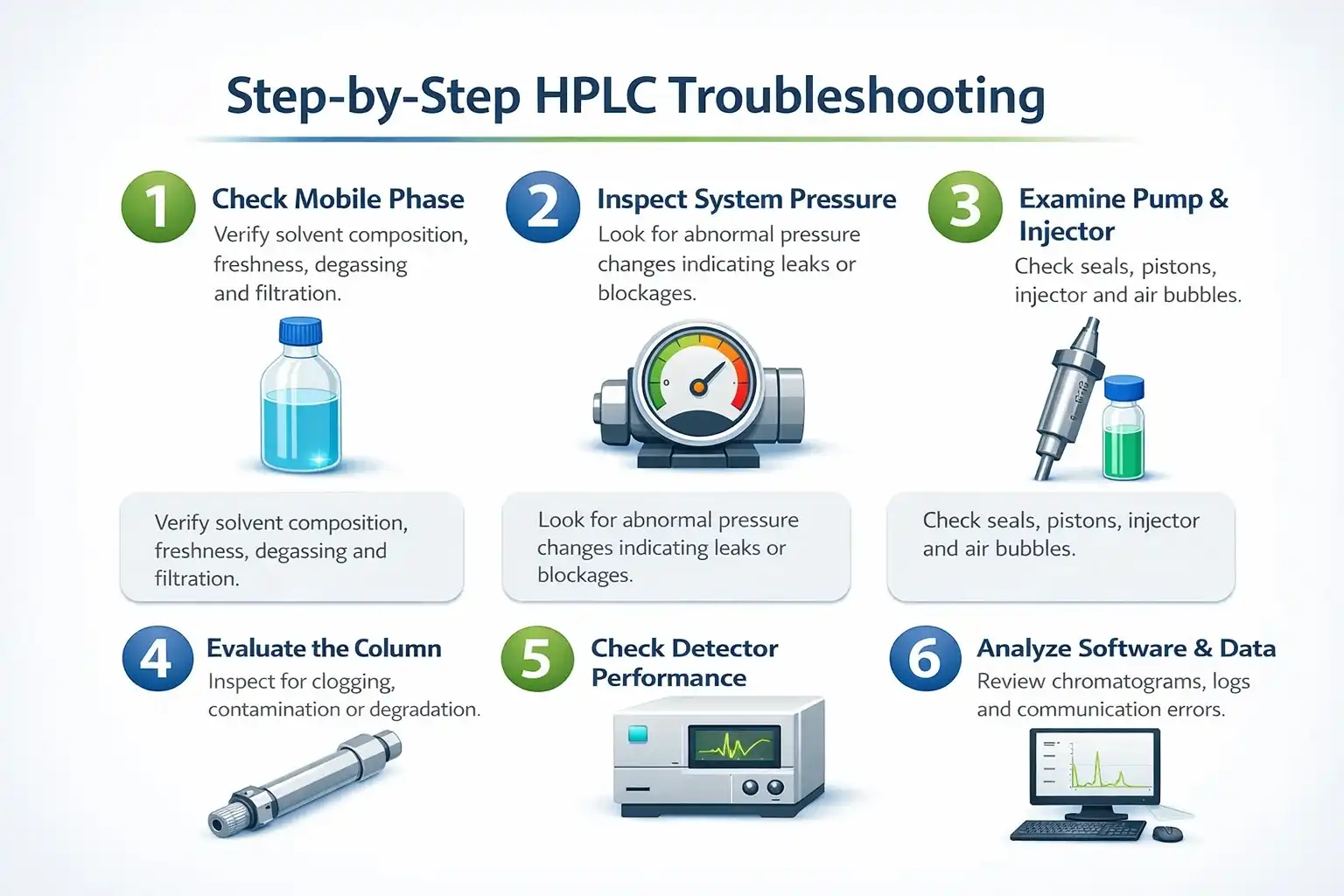 Step-by-Step HPLC Troubleshooting

1 Check Mobile Phase
Verify solvent composition, freshness, degassing and filtration.

2 Inspect System Pressure
Look for abnormal pressure changes indicating leaks or blockages.

3 Examine Pump & Injector
Check seals, pistons, injector and air bubbles.

Verify solvent composition, freshness, degassing and filtration.

Look for abnormal pressure changes indicating leaks or blockages.

Check seals, pistons, injector and air bubbles.

4 Evaluate the Column
Inspect for clogging, contamination or degradation.

5 Check Detector Performance

6 Analyze Software & Data
Review chromatograms, logs and communication errors.